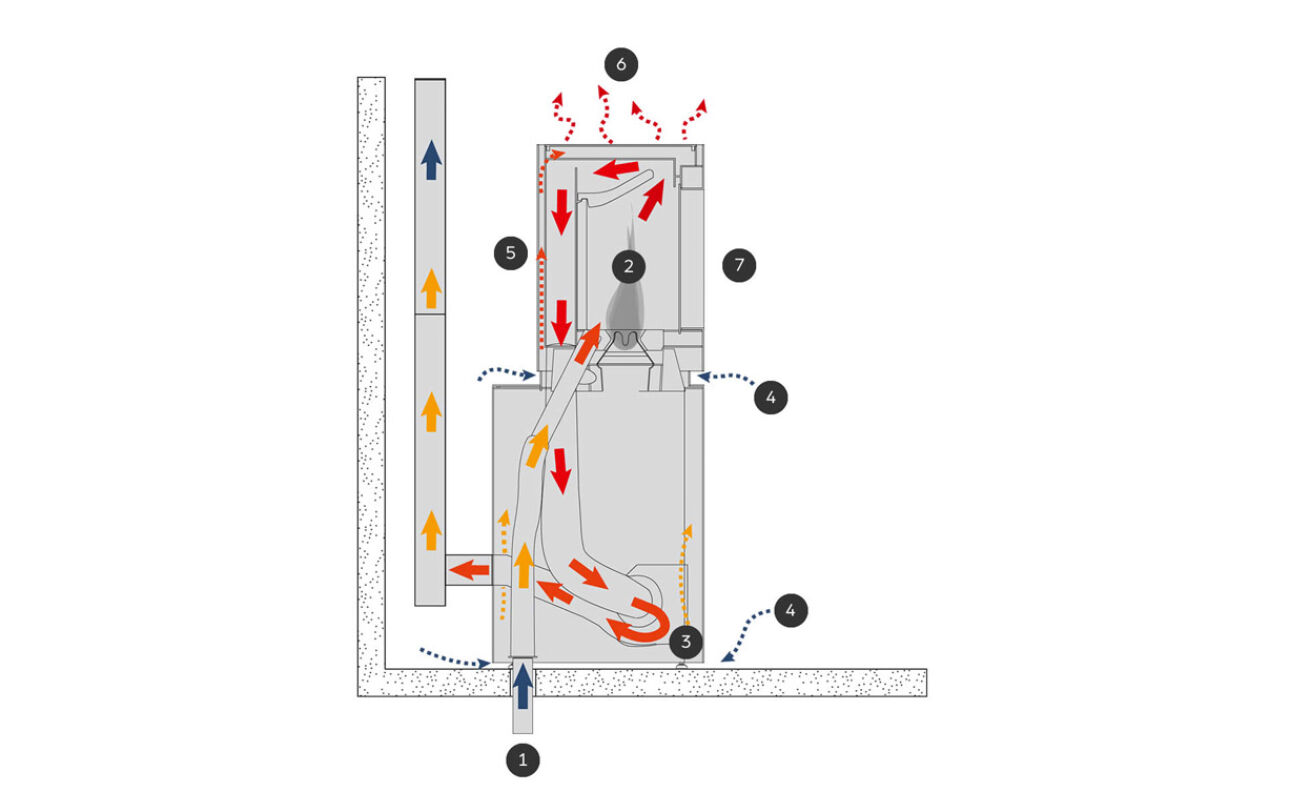 6
5
2
7
4
4
3
1